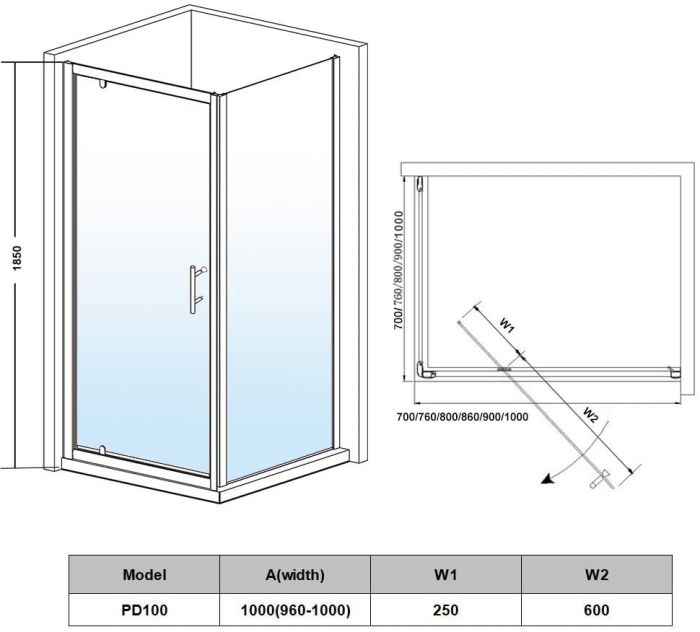 1850

700/760/800/900/1000

W1

W2

700/760/800/860/900/1000

| Model | A(width) | W1 | W2 |
|---|---|---|---|
| PD100 | 1000(960-1000) | 250 | 600 |