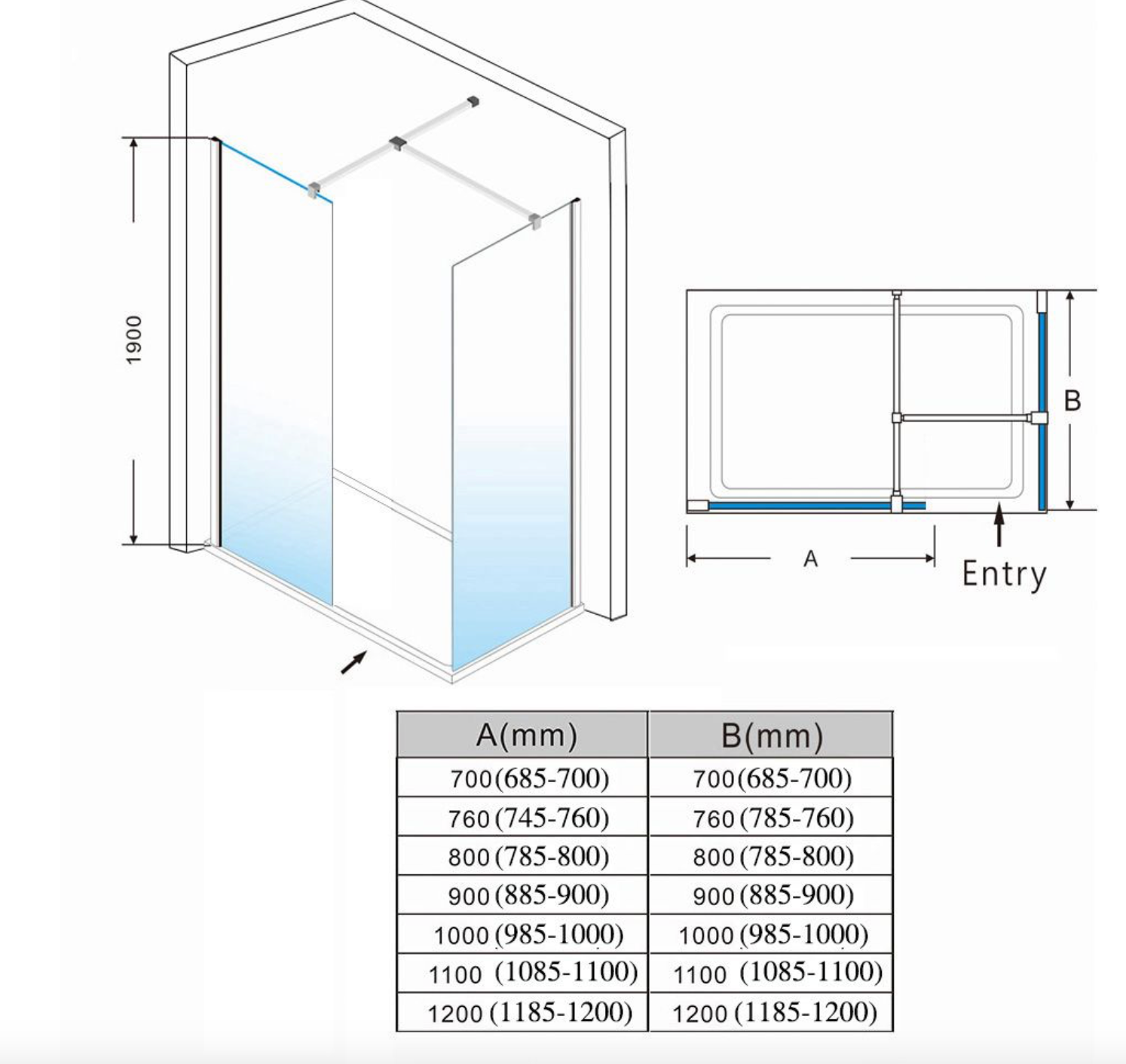 1900

B

A

Entry

| A(mm) | B(mm) |
|---|---|
| 700(685-700) | 700(685-700) |
| 760(745-760) | 760(785-760) |
| 800(785-800) | 800(785-800) |
| 900(885-900) | 900(885-900) |
| 1000(985-1000) | 1000(985-1000) |
| 1100 (1085-1100) | 1100 (1085-1100) |
| 1200(1185-1200) | 1200(1185-1200) |