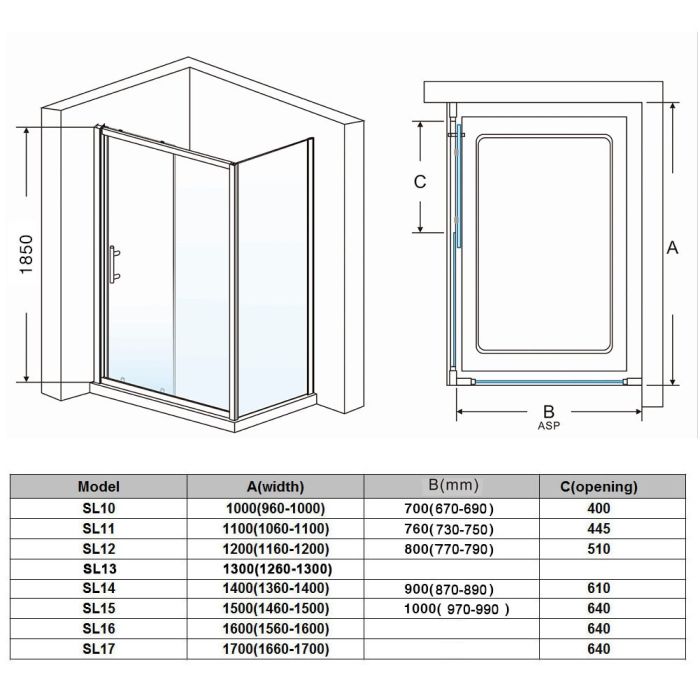 1850

C

A

B
ASP

| Model | A(width) | B(mm) | C(opening) |
|---|---|---|---|
| SL10 | 1000(960-1000) | 700(670-690) | 400 |
| SL11 | 1100(1060-1100) | 760(730-750) | 445 |
| SL12 | 1200(1160-1200) | 800(770-790) | 510 |
| SL13 | 1300(1260-1300) | | |
| SL14 | 1400(1360-1400) | 900(870-890) | 610 |
| SL15 | 1500(1460-1500) | 1000( 970-990 ) | 640 |
| SL16 | 1600(1560-1600) | | 640 |
| SL17 | 1700(1660-1700) | | 640 |